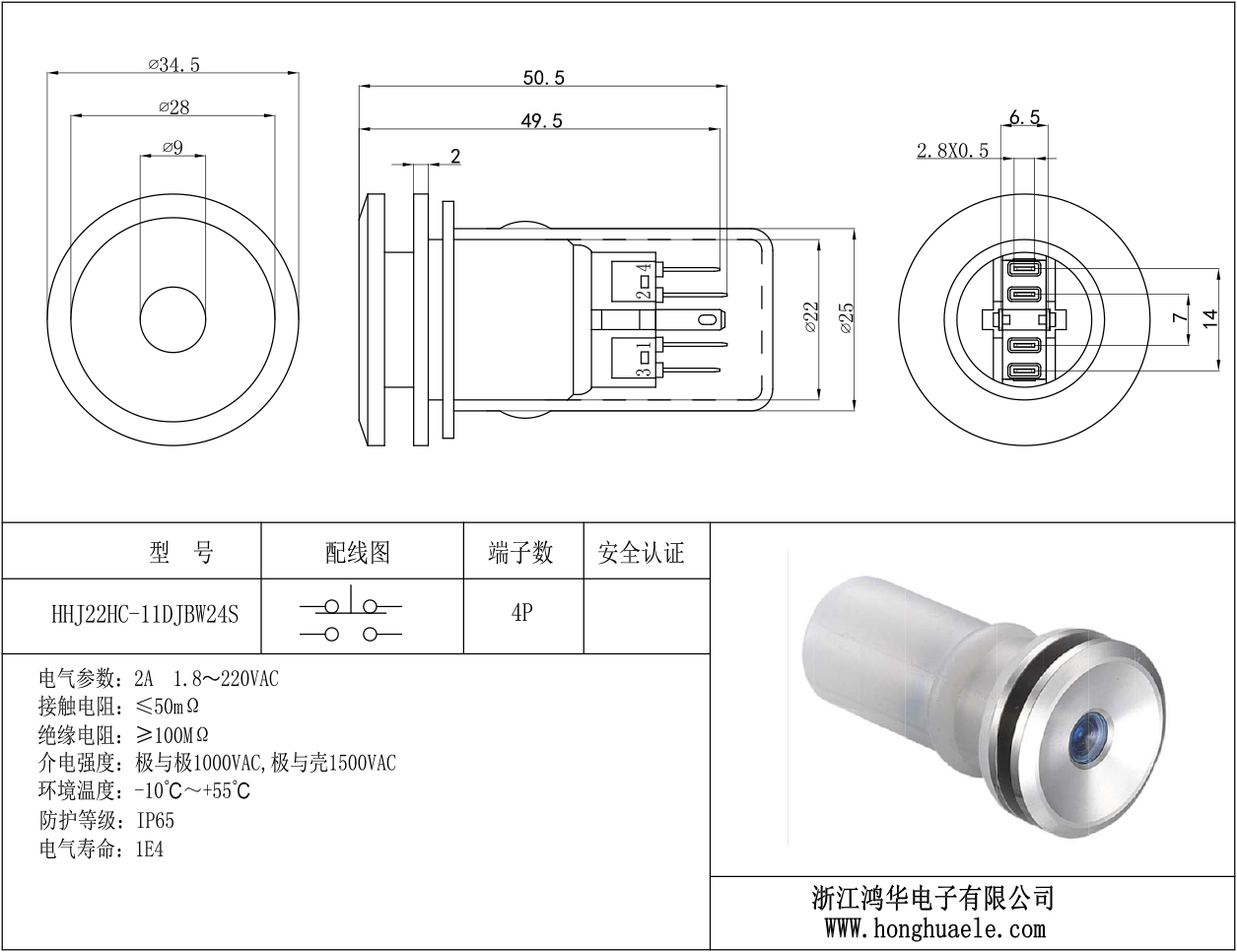 ⌀34.5

⌀28

⌀9

50.5

49.5

2

2 4

3 1

⌀22

⌀25

6.5

2.8X0.5

7

14

| 型　号 | 配线图 | 端子数 | 安全认证 |
|---|---|---|---|
| HHJ22HC-11DJBW24S | | 4P | |

电气参数：2A　1.8～220VAC
接触电阻：≤50mΩ
绝缘电阻：≥100MΩ
介电强度：极与极1000VAC,极与壳1500VAC
环境温度：-10℃～+55℃
防护等级：IP65
电气寿命：1E4

浙江鸿华电子有限公司
WWW.honghuaele.com